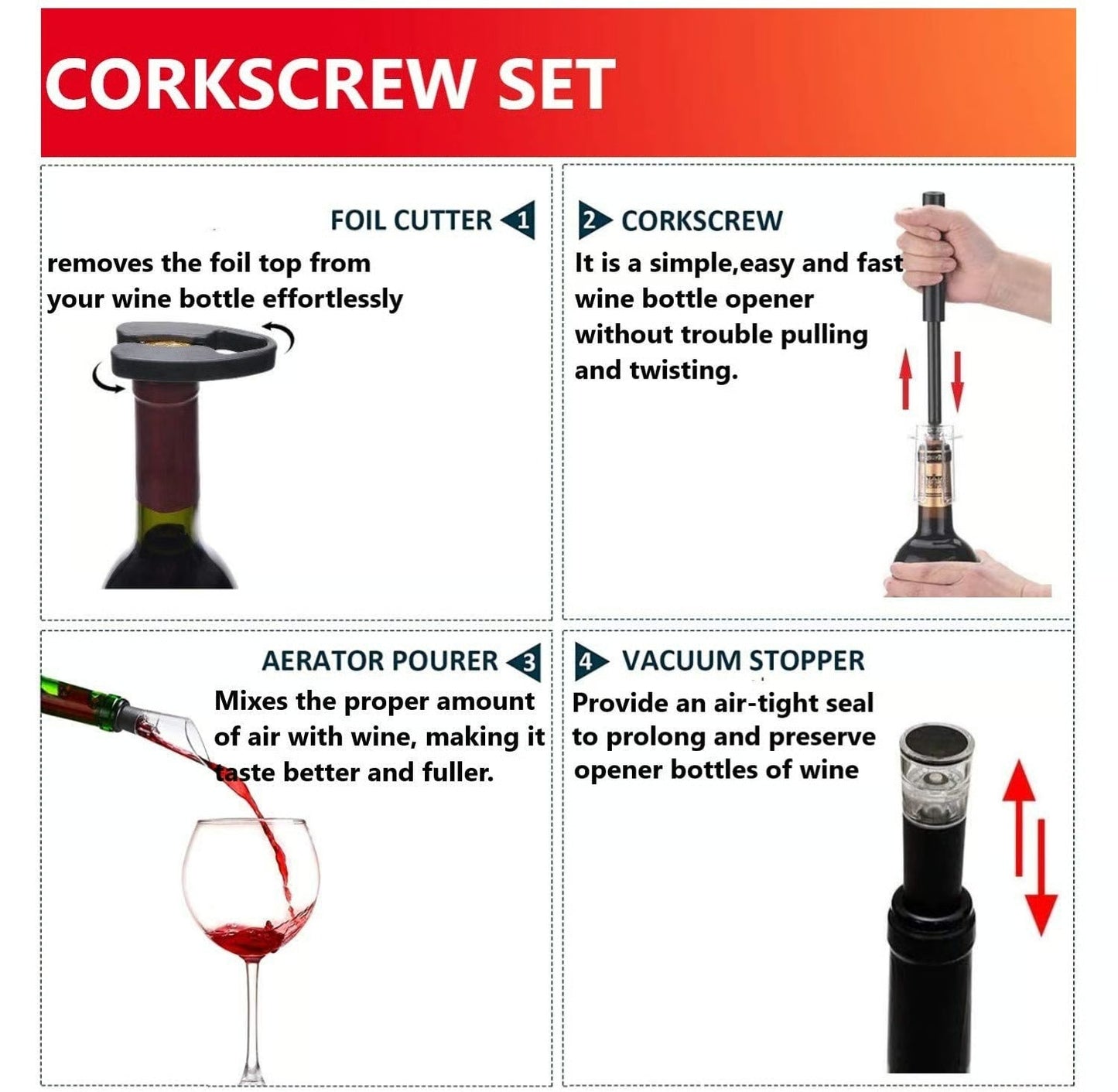 CORKSCREW SET

FOIL CUTTER 1

removes the foil top from your wine bottle effortlessly

2 CORKSCREW

It is a simple,easy and fast wine bottle opener without trouble pulling and twisting.

AERATOR POURER 3

Mixes the proper amount of air with wine, making it taste better and fuller.

4 VACUUM STOPPER

Provide an air-tight seal to prolong and preserve opener bottles of wine