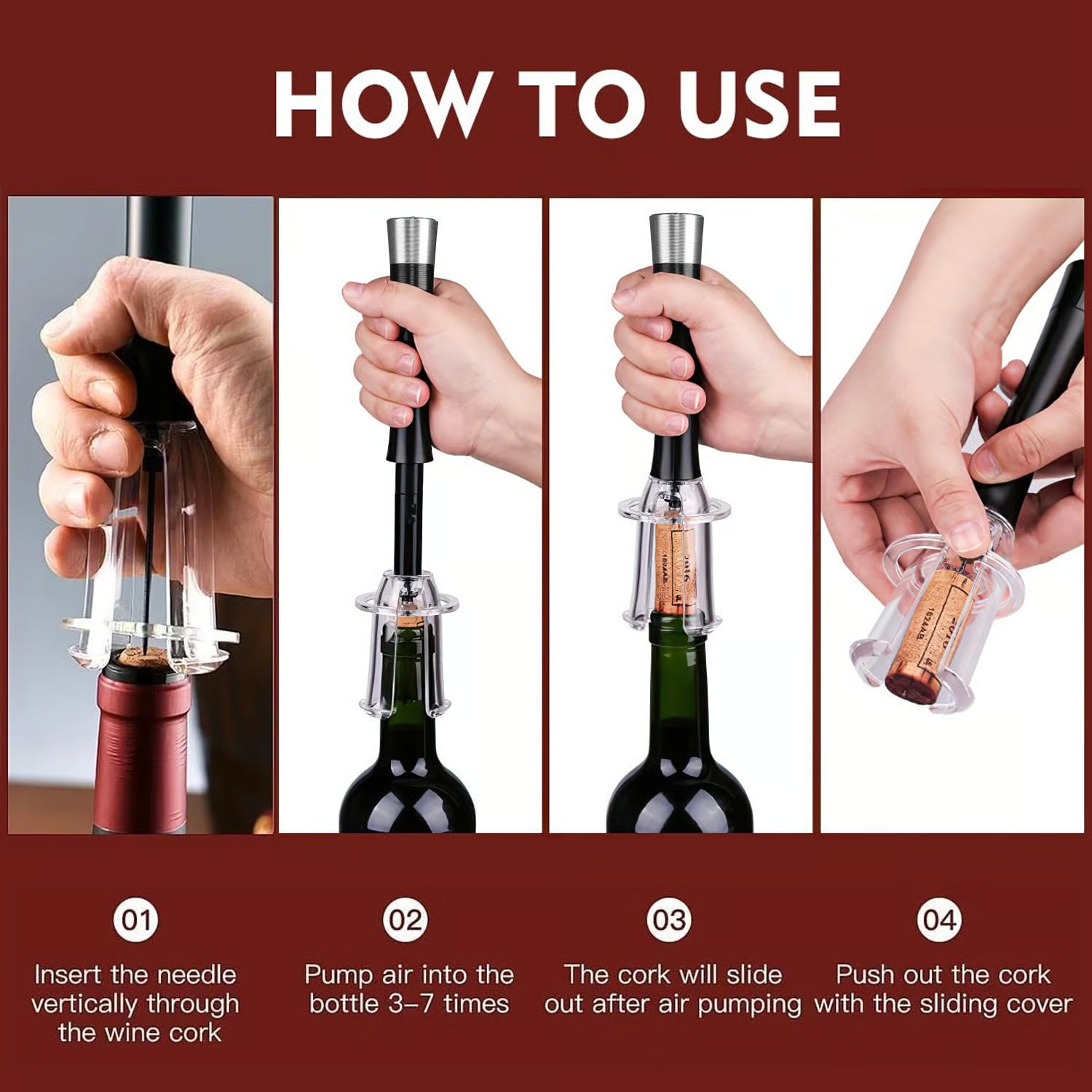 HOW TO USE

01

Insert the needle vertically through the wine cork

02

Pump air into the bottle 3–7 times

03

The cork will slide out after air pumping

04

Push out the cork with the sliding cover