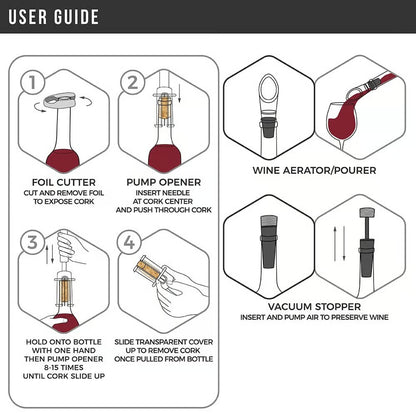 USER GUIDE

1

FOIL CUTTER
CUT AND REMOVE FOIL TO EXPOSE CORK

2

PUMP OPENER
INSERT NEEDLE AT CORK CENTER AND PUSH THROUGH CORK

3

HOLD ONTO BOTTLE WITH ONE HAND THEN PUMP OPENER 8-15 TIMES UNTIL CORK SLIDE UP

4

SLIDE TRANSPARENT COVER UP TO REMOVE CORK ONCE PULLED FROM BOTTLE

WINE AERATOR/POURER

VACUUM STOPPER
INSERT AND PUMP AIR TO PRESERVE WINE