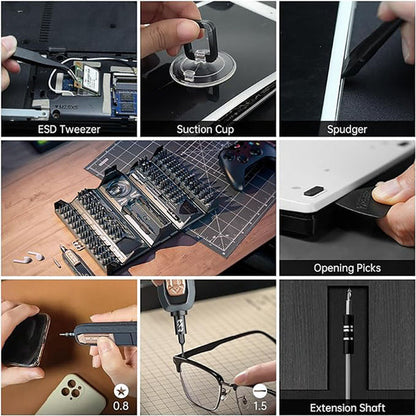 ESD Tweezer

Suction Cup

Spudger

Opening Picks

0.8

1.5

Extension Shaft