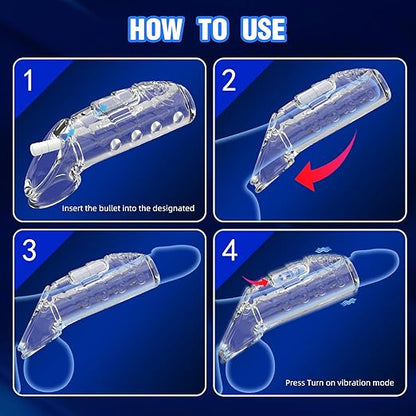 HOW TO USE

1

Insert the bullet into the designated

2

3

4

Press Turn on vibration mode