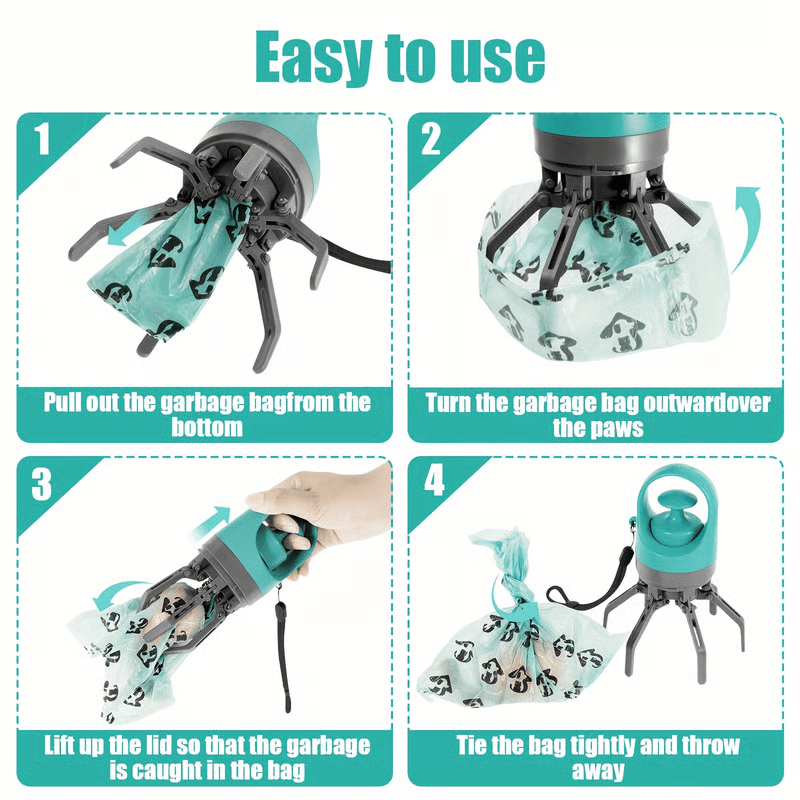 Easy to use

1

Pull out the garbage bagfrom the bottom

2

Turn the garbage bag outwardover the paws

3

Lift up the lid so that the garbage is caught in the bag

4

Tie the bag tightly and throw away